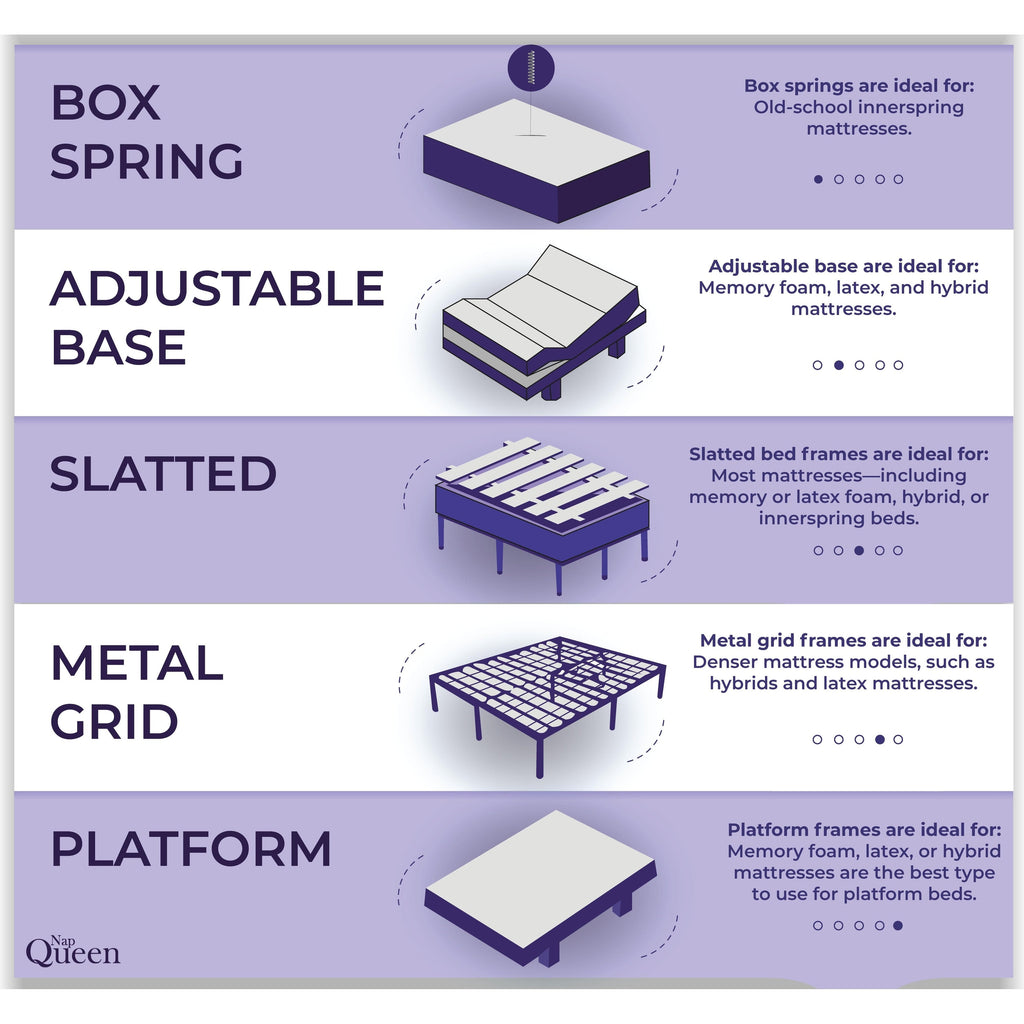 BOX SPRING

Box springs are ideal for: Old-school innerspring mattresses.

ADJUSTABLE BASE

Adjustable base are ideal for: Memory foam, latex, and hybrid mattresses.

SLATTED

Slatted bed frames are ideal for: Most mattresses—including memory or latex foam, hybrid, or innerspring beds.

METAL GRID

Metal grid frames are ideal for: Denser mattress models, such as hybrids and latex mattresses.

PLATFORM

Platform frames are ideal for: Memory foam, latex, or hybrid mattresses are the best type to use for platform beds.

Nap Queen