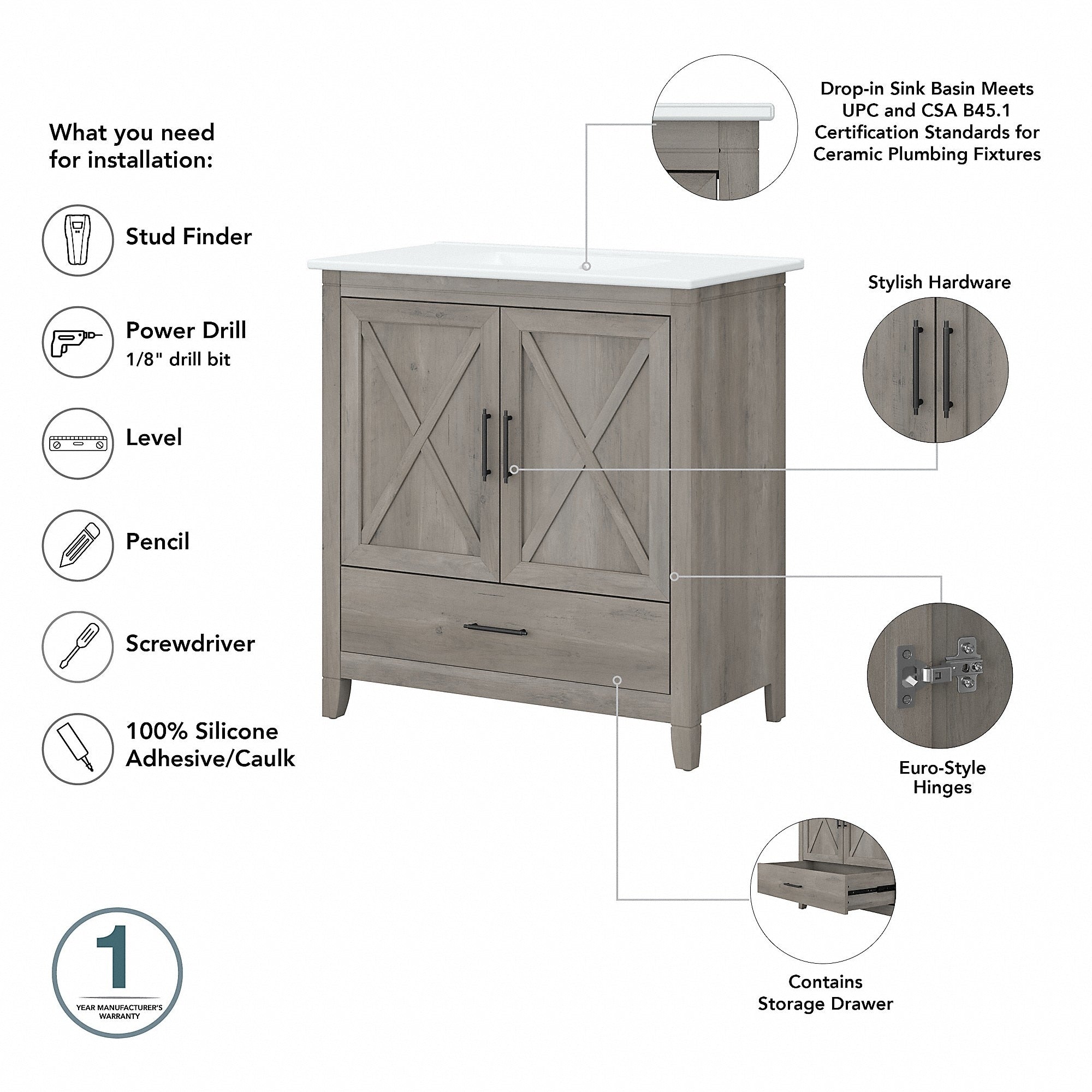 What you need for installation:

Stud Finder

Power Drill
1/8" drill bit

Level

Pencil

Screwdriver

100% Silicone Adhesive/Caulk

1
YEAR MANUFACTURER'S WARRANTY

Drop-in Sink Basin Meets UPC and CSA B45.1 Certification Standards for Ceramic Plumbing Fixtures

Stylish Hardware

Euro-Style Hinges

Contains Storage Drawer