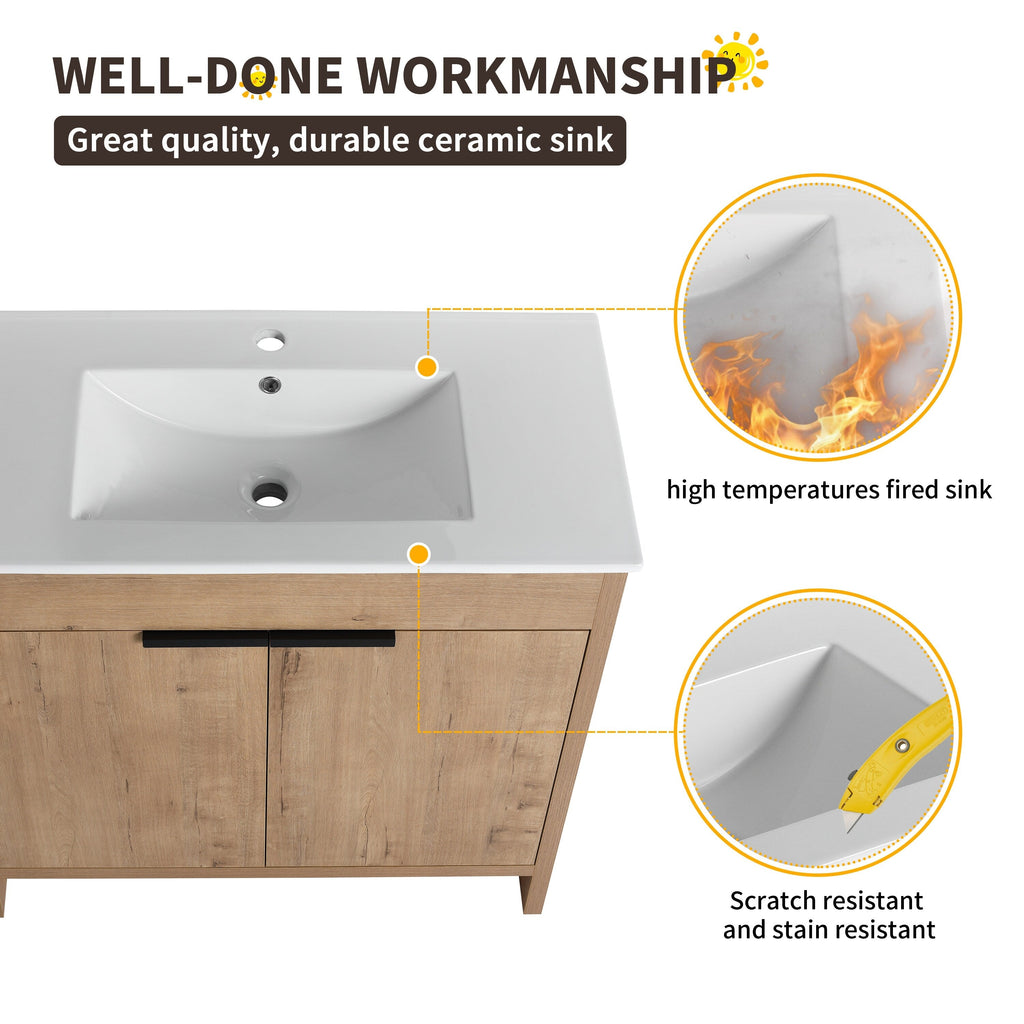 WELL-DONE WORKMANSHIP

Great quality, durable ceramic sink

high temperatures fired sink

Scratch resistant and stain resistant